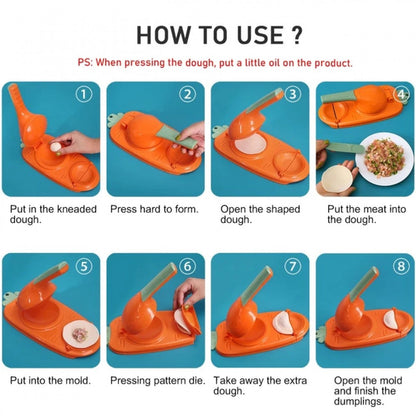 HOW TO USE ?

PS: When pressing the dough, put a little oil on the product.

1
Put in the kneaded dough.

2
Press hard to form.

3
Open the shaped dough.

4
Put the meat into the dough.

5
Put into the mold.

6
Pressing pattern die.

7
Take away the extra dough.

8
Open the mold and finish the dumplings.