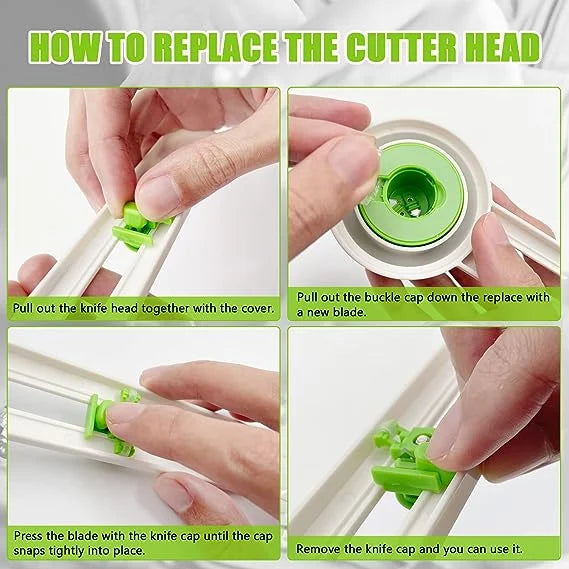 HOW TO REPLACE THE CUTTER HEAD

Pull out the knife head together with the cover.

Pull out the buckle cap down the replace with a new blade.

Press the blade with the knife cap until the cap snaps tightly into place.

Remove the knife cap and you can use it.