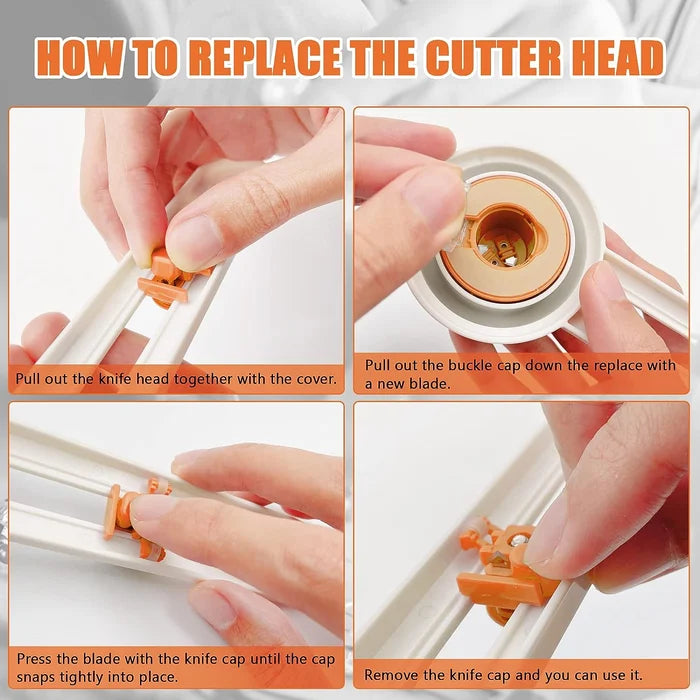 HOW TO REPLACE THE CUTTER HEAD

Pull out the knife head together with the cover.

Pull out the buckle cap down the replace with a new blade.

Press the blade with the knife cap until the cap snaps tightly into place.

Remove the knife cap and you can use it.