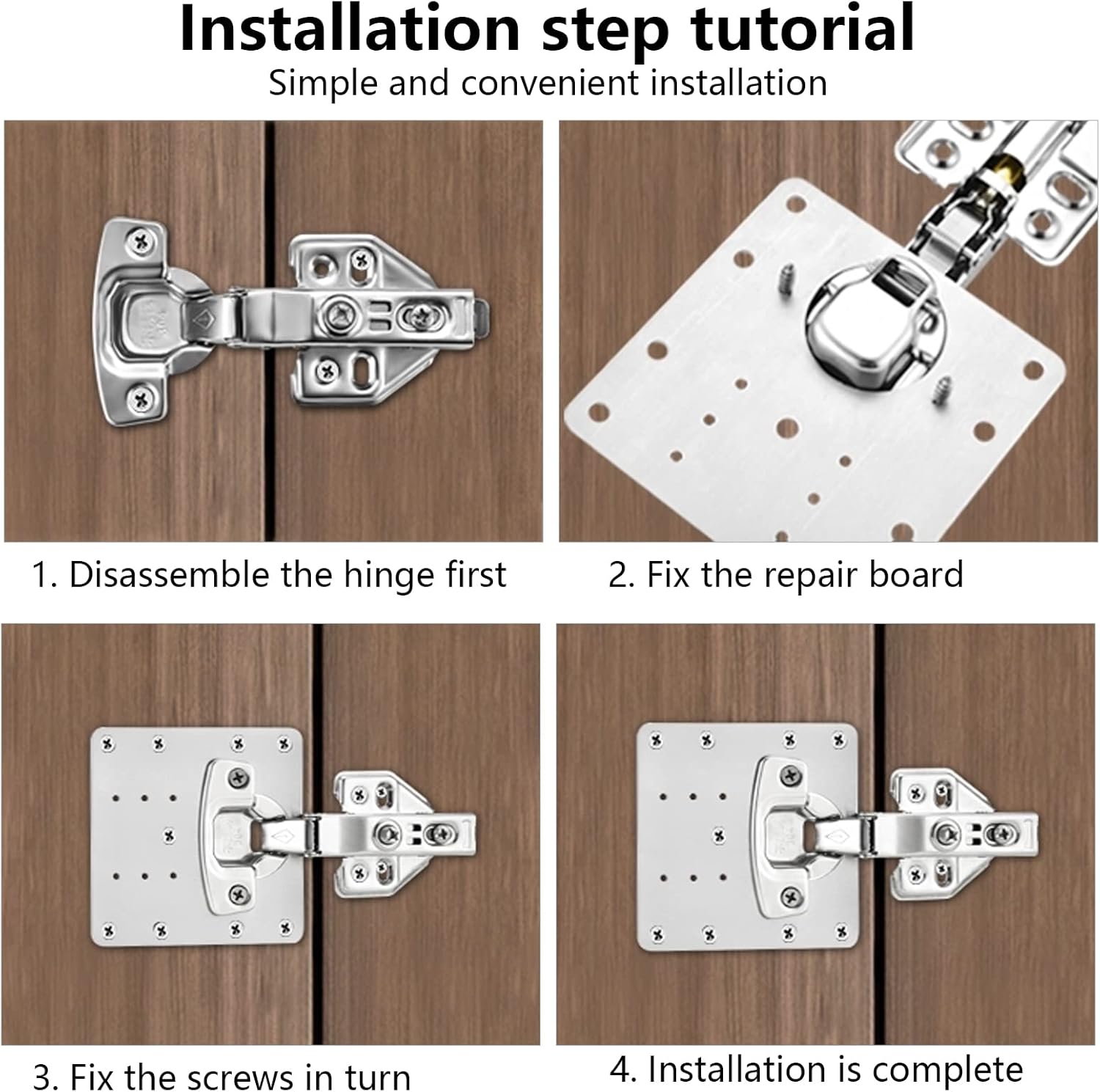 Installation step tutorial
Simple and convenient installation

1. Disassemble the hinge first

2. Fix the repair board

3. Fix the screws in turn

4. Installation is complete