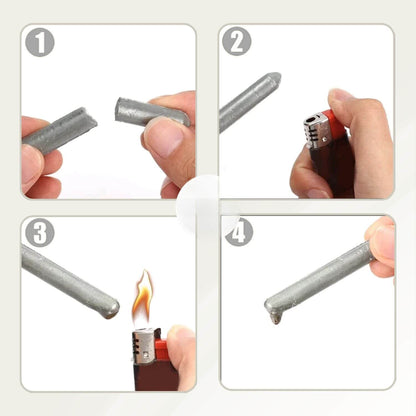 1

2

3

4