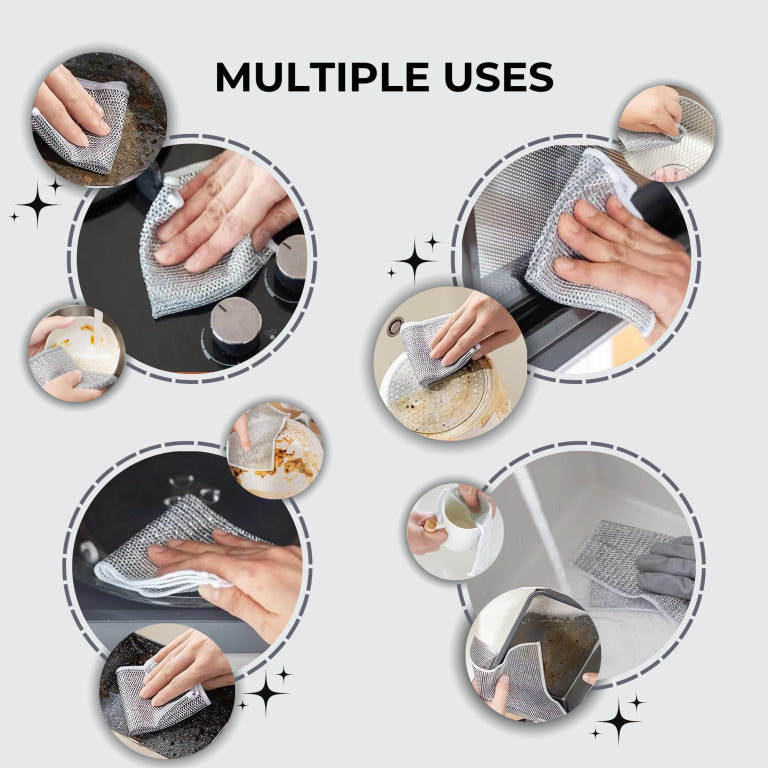 MULTIPLE USES