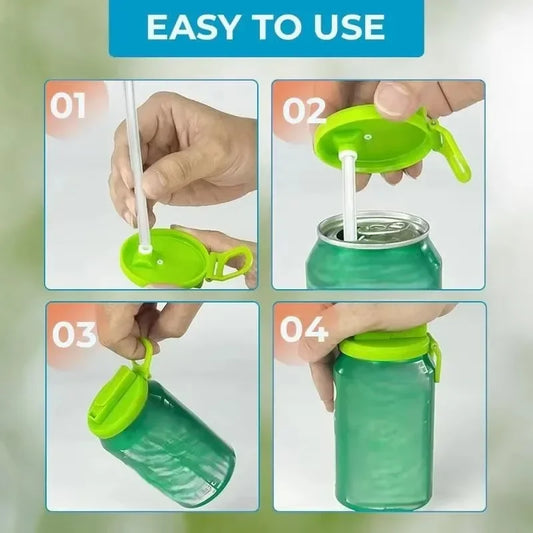 EASY TO USE

01

02

03

04