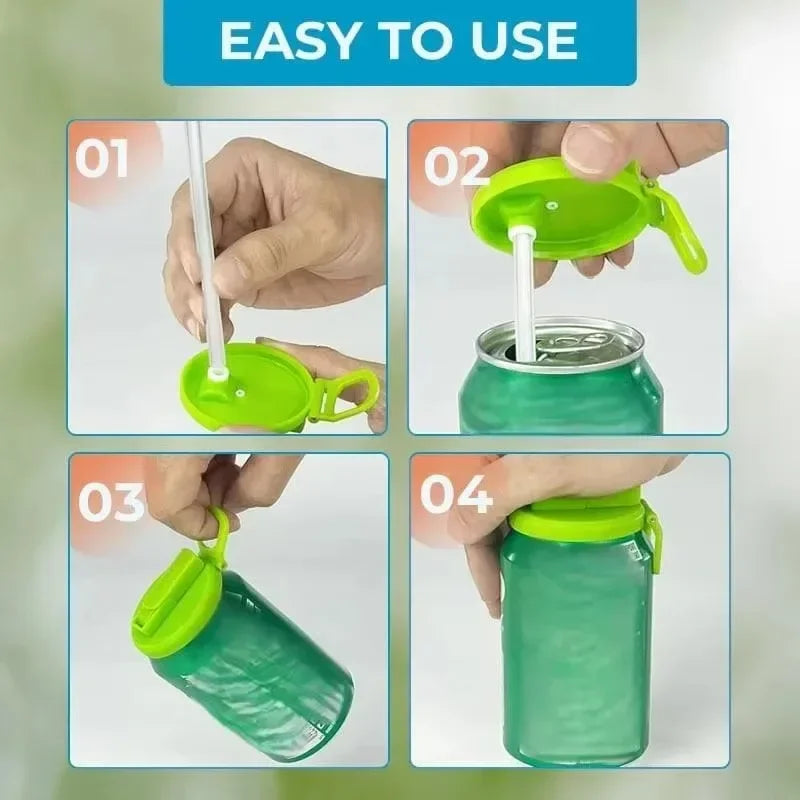 EASY TO USE

01

02

03

04