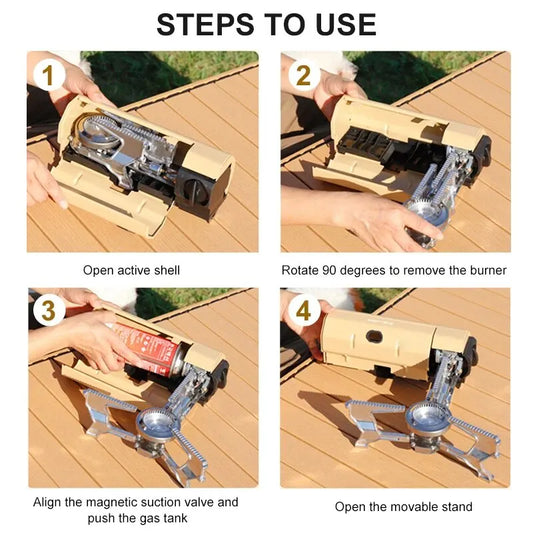 STEPS TO USE

1

Open active shell

2

Rotate 90 degrees to remove the burner

3

Align the magnetic suction valve and push the gas tank

4

Open the movable stand